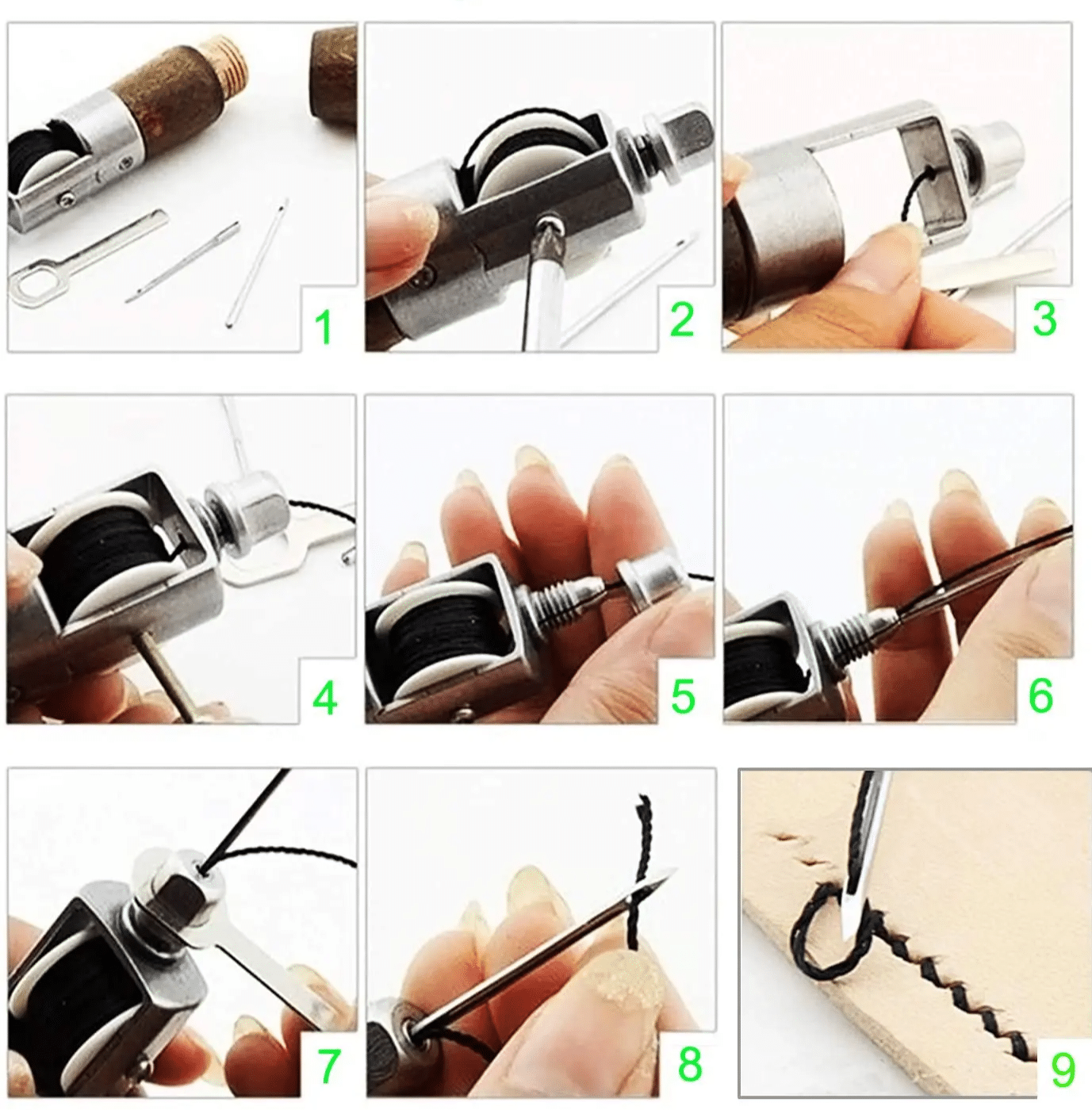 1

2

3

4

5

6

7

8

9